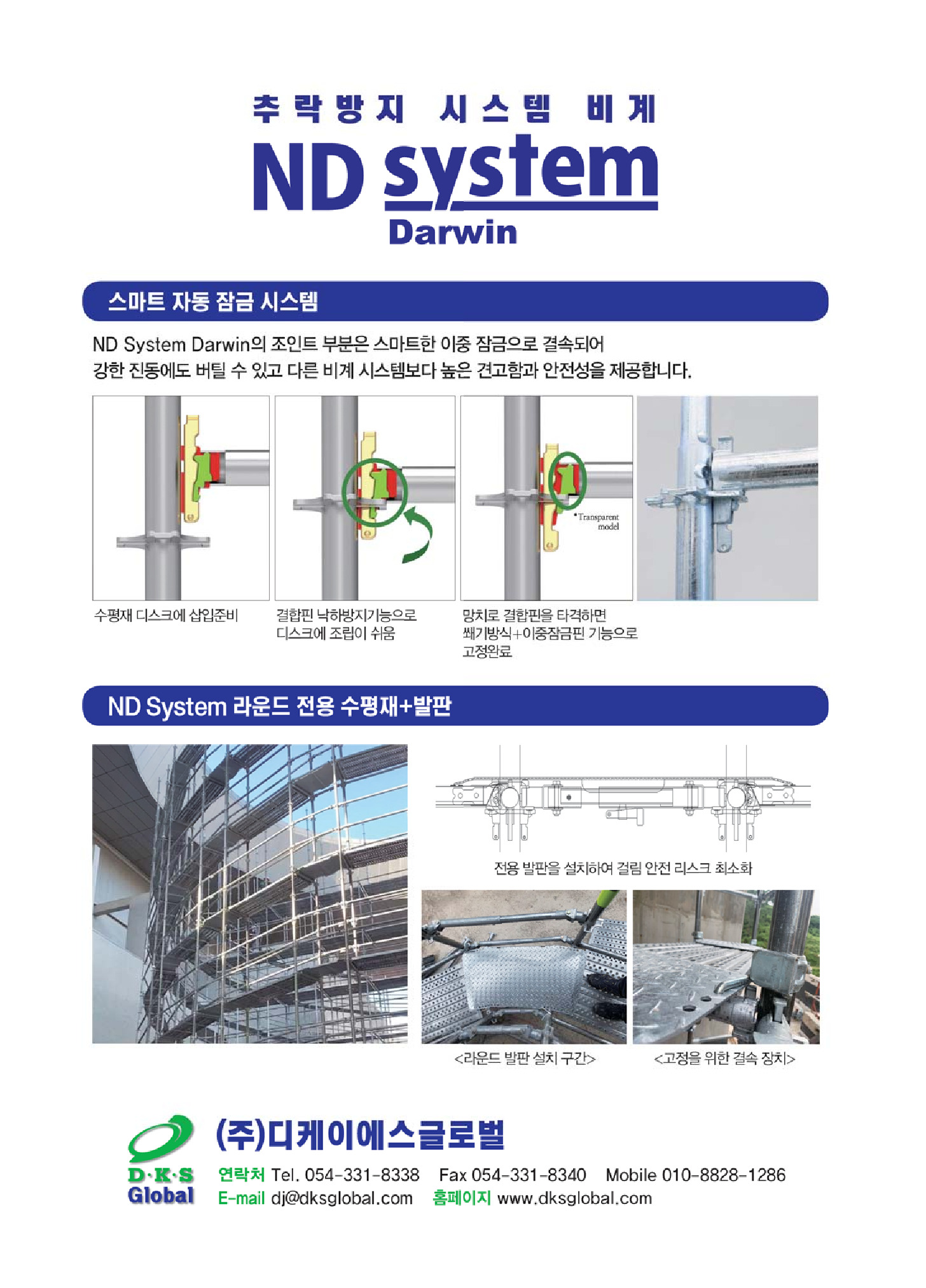 추락방지 시스템 비계

ND system

Darwin

스마트 자동 잠금 시스템

ND System Darwin의 조인트 부분은 스마트한 이중 잠금으로 결속되어 강한 진동에도 버틸 수 있고 다른 비계 시스템보다 높은 견고함과 안전성을 제공합니다.

*Transparent model

수평재 디스크에 삽입준비

결합핀 낙하방지기능으로 디스크에 조립이 쉬움

망치로 결합핀을 타격하면 쐐기방식+이중잠금핀 기능으로 고정완료

ND System 라운드 전용 수평재+발판

전용 발판을 설치하여 걸림 안전 리스크 최소화

<라운드 발판 설치 구간>

<고정을 위한 결속 장치>

D·K·S Global

(주)디케이에스글로벌

연락처 Tel. 054-331-8338 Fax 054-331-8340 Mobile 010-8828-1286

E-mail dj@dksglobal.com 홈페이지 www.dksglobal.com