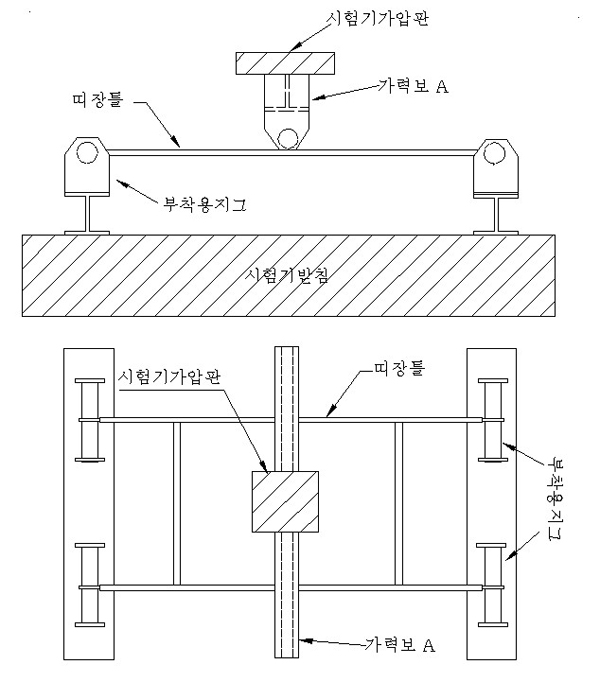 시험기가압판

가력보 A

띠장틀

부착용지그

시험기받침

시험기가압판

띠장틀

부착용지그

가력보 A